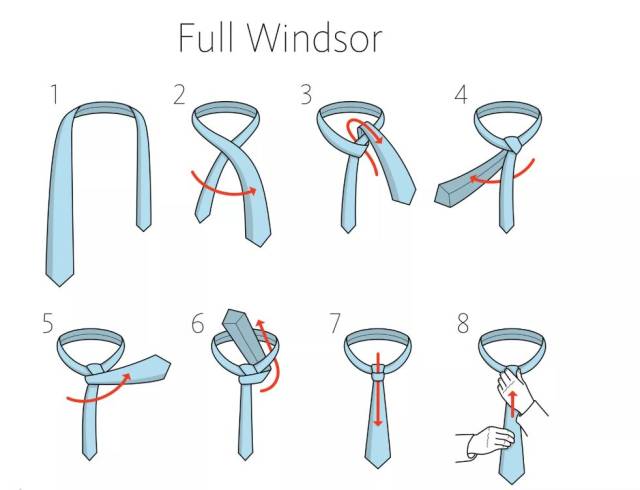 Full Windsor

1

2

3

4

5

6

7

8