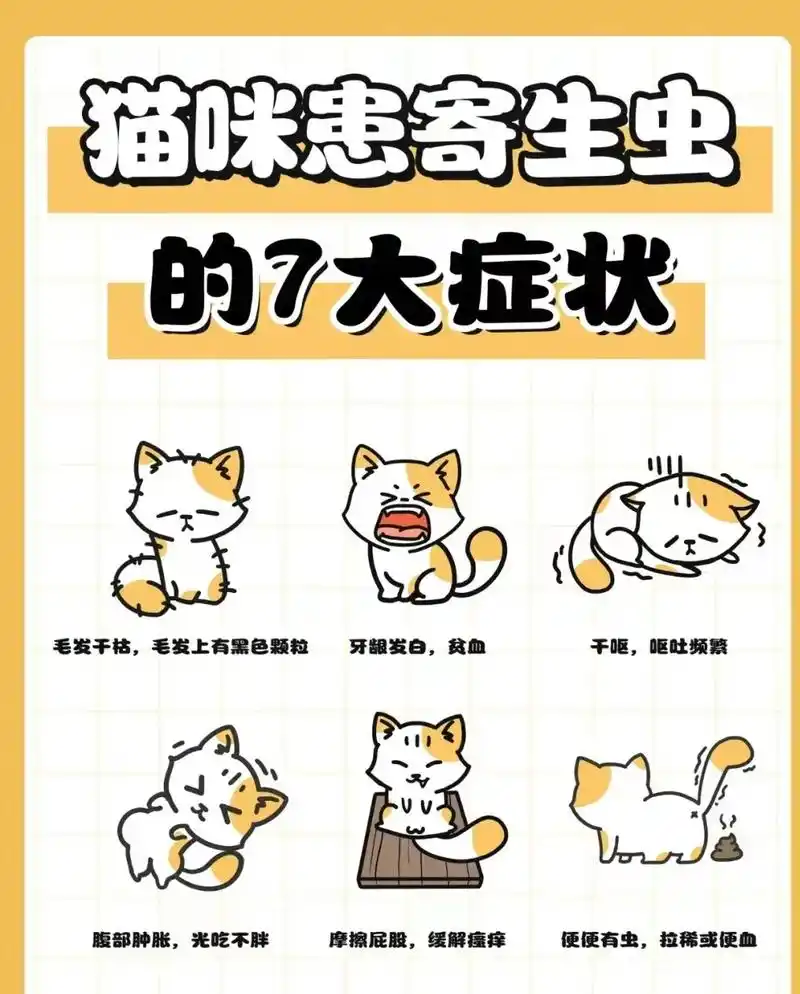 猫咪患寄生虫

的7大症状

毛发干枯，毛发上有黑色颗粒

牙龈发白，贫血

干呕，呕吐频繁

腹部肿胀，光吃不胖

摩擦屁股，缓解瘙痒

便便有虫，拉稀或便血