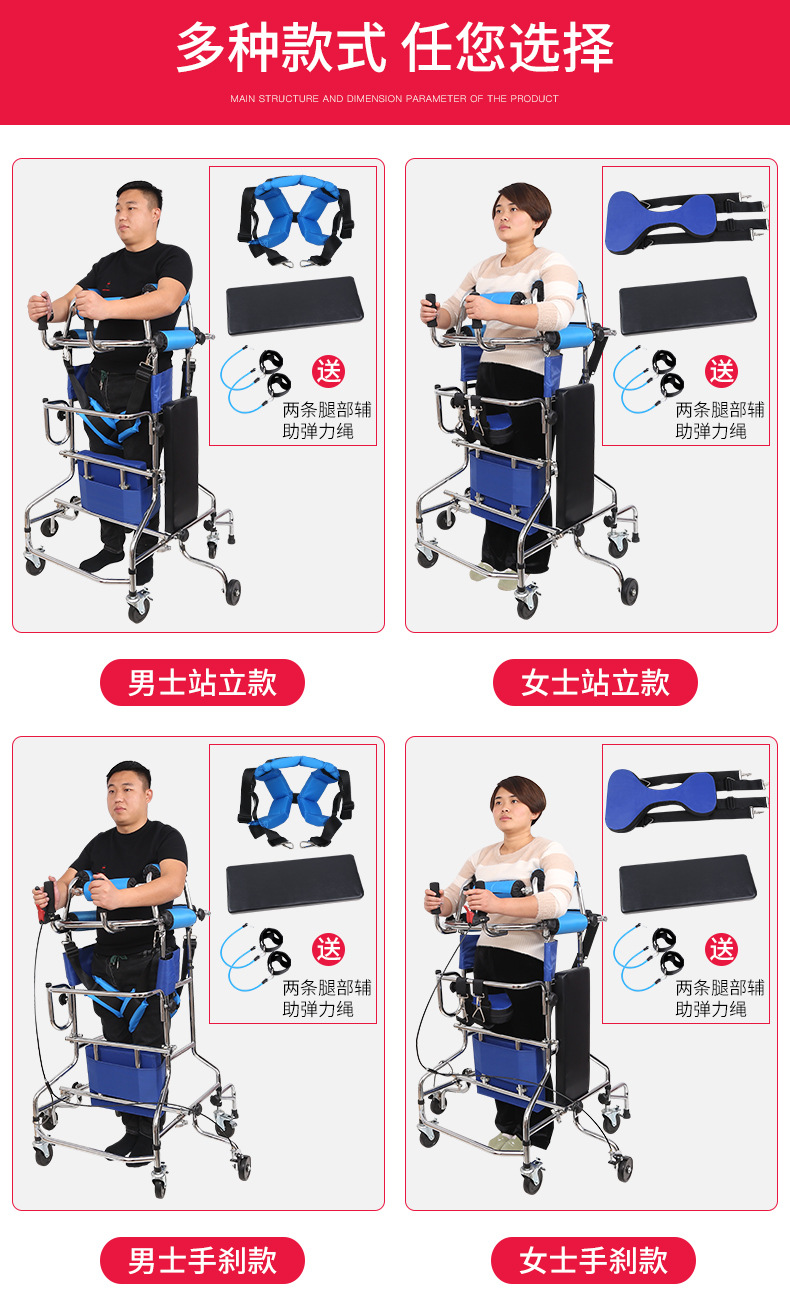 多种款式 任您选择

MAIN STRUCTURE AND DIMENSION PARAMETER OF THE PRODUCT

送
两条腿部辅助弹力绳

男士站立款

送
两条腿部辅助弹力绳

女士站立款

送
两条腿部辅助弹力绳

男士手刹款

送
两条腿部辅助弹力绳

女士手刹款