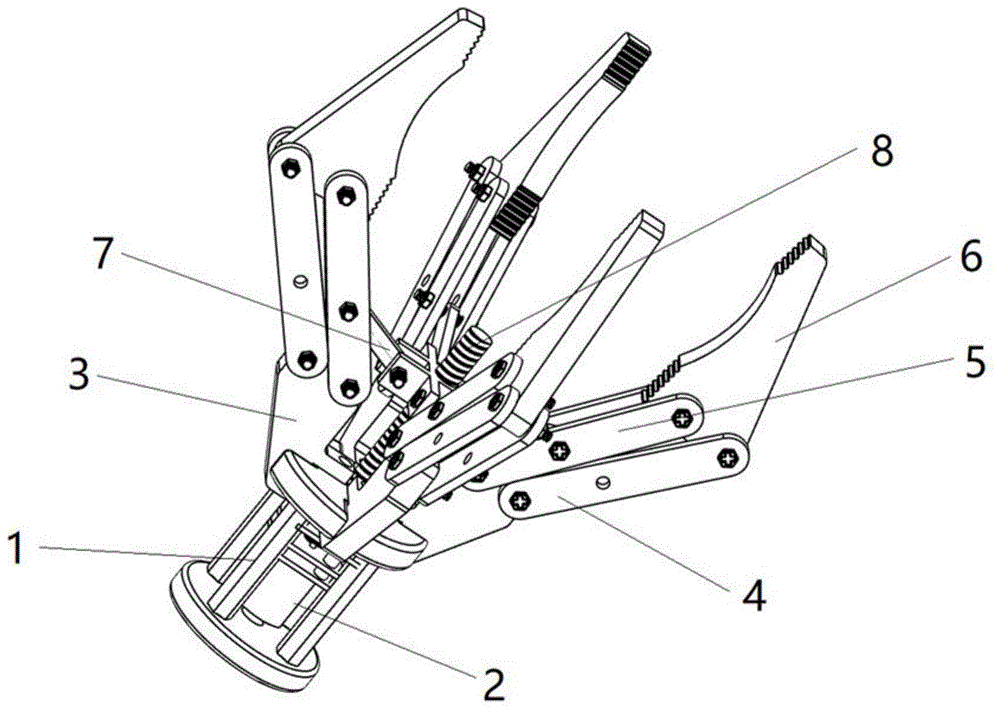 8
7
6
3
5
1
4
2