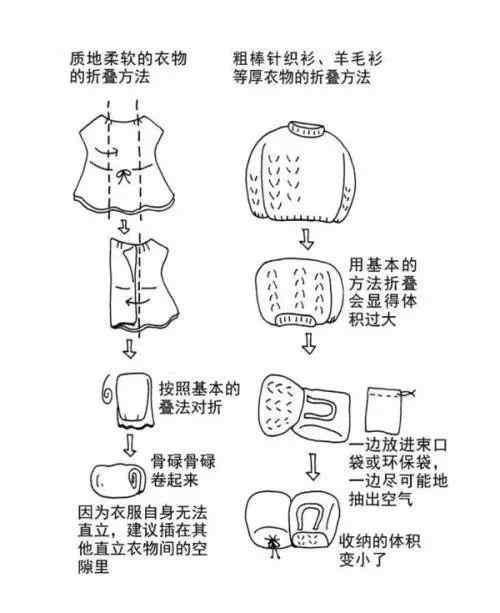 质地柔软的衣物的折叠方法

按照基本的叠法对折

骨碌骨碌卷起来

因为衣服自身无法直立，建议插在其他直立衣物间的空隙里

粗棒针织衫、羊毛衫等厚衣物的折叠方法

用基本的方法折叠会显得体积过大

一边放进束口袋或环保袋，一边尽可能地抽出空气

收纳的体积变小了