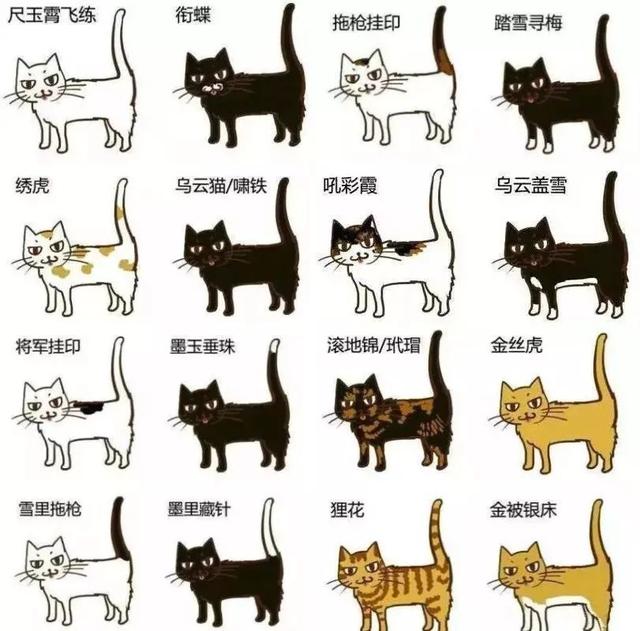 尺玉霄飞练

衔蝶

拖枪挂印

踏雪寻梅

绣虎

乌云猫/啸铁

吼彩霞

乌云盖雪

将军挂印

墨玉垂珠

滚地锦/玳瑁

金丝虎

雪里拖枪

墨里藏针

狸花

金被银床