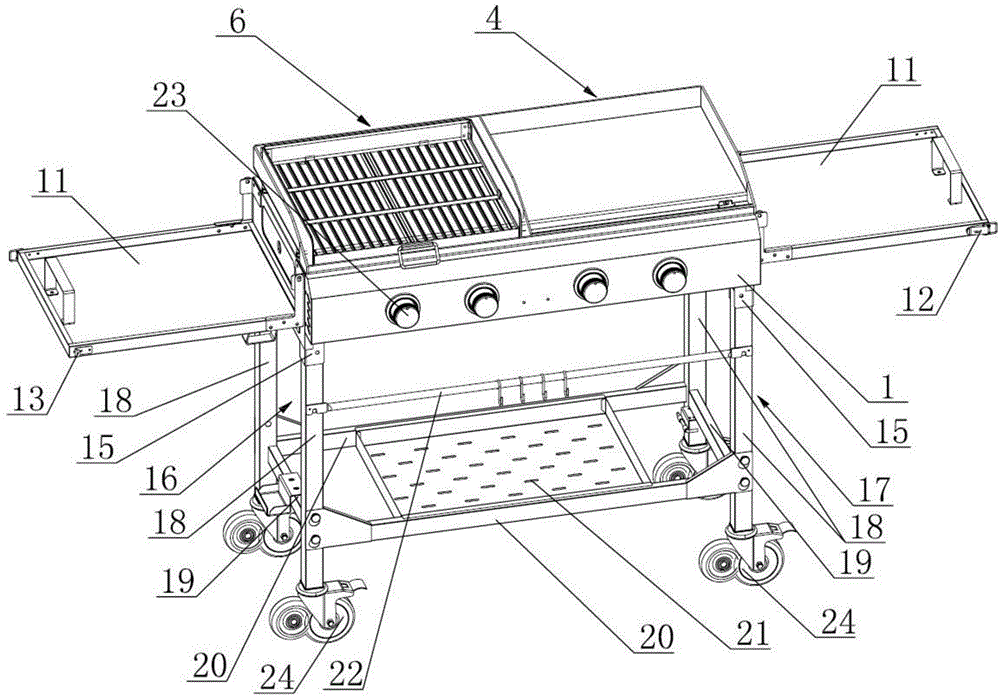 6
4
23
11
11
12
13
18
15
16
18
19
20
24
22
20
21
24
19
18
17
15
1