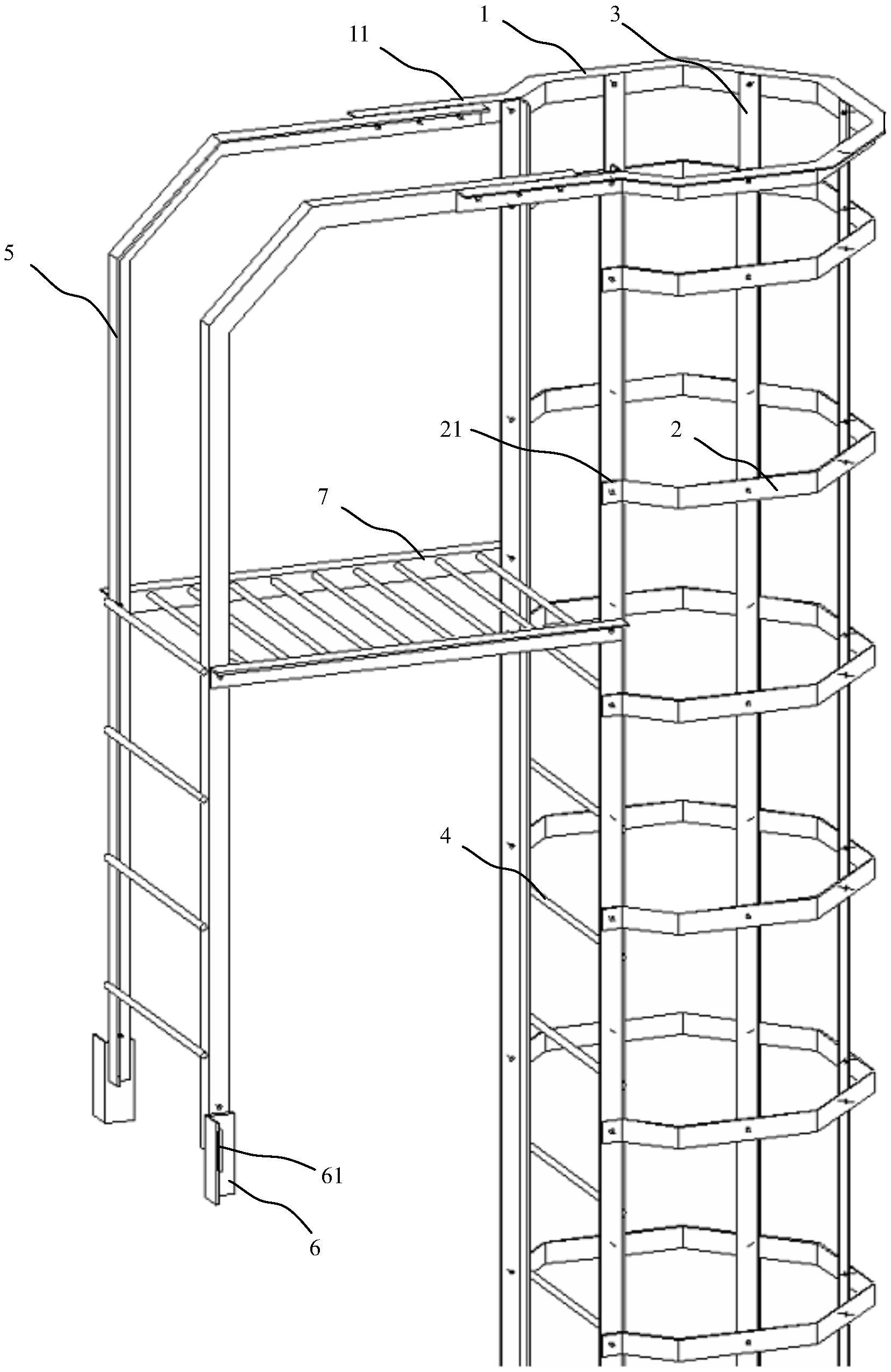 11
1
3
5
21
2
7
4
61
6