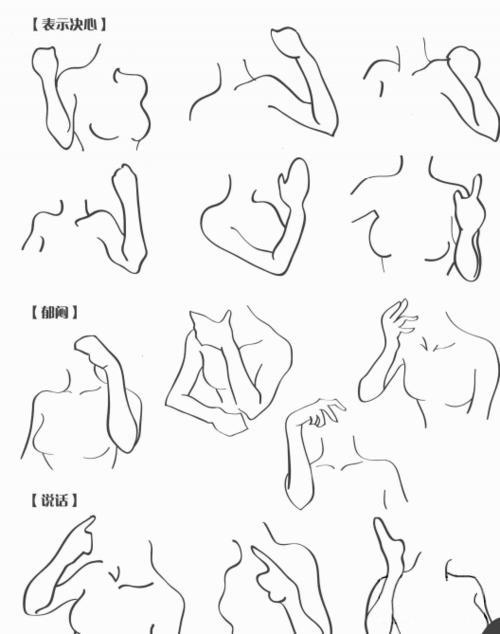 【表示决心】

【郁闷】

【说话】