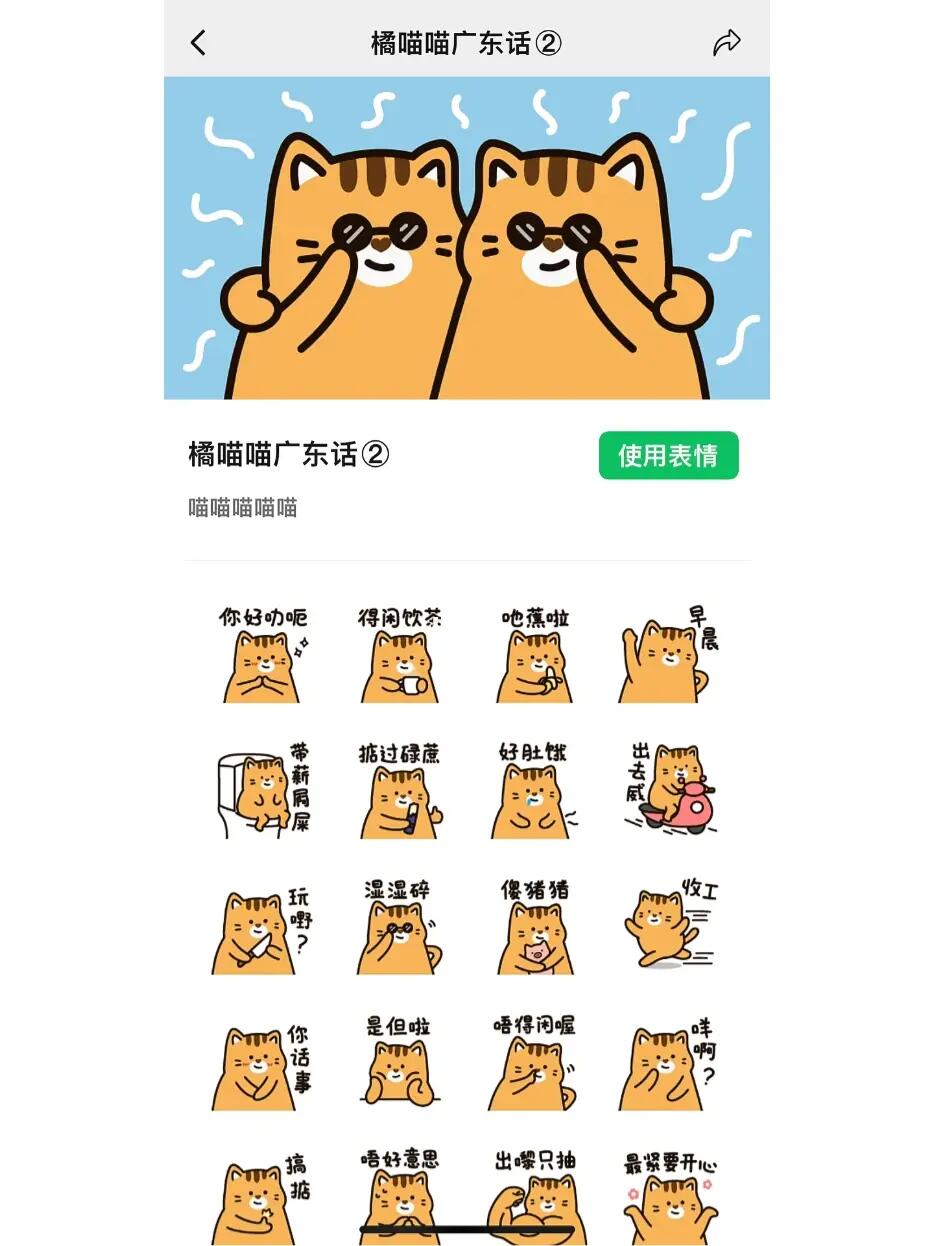 橘喵喵广东话②

橘喵喵广东话②

使用表情

喵喵喵喵喵

你好叻呃

得闲饮茶

吔蕉啦

早晨

带薪屙屎

掂过碌蔗

好肚饿

出去威

玩嘢?

湿湿碎

傻猪猪

收工

你话事

是但啦

唔得闲喔

咩啊?

搞掂

唔好意思

出嚟只抽

最紧要开心