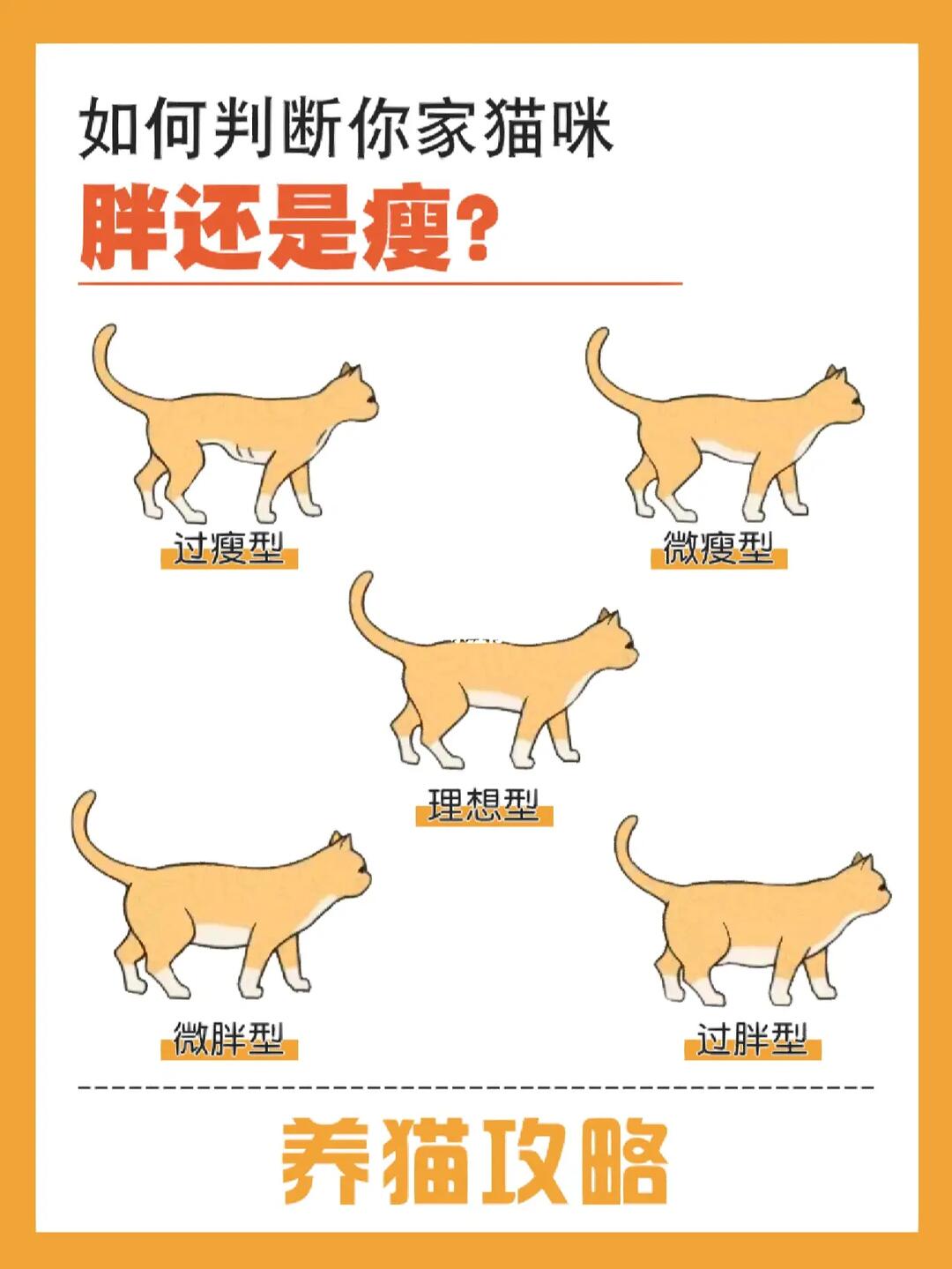 如何判断你家猫咪
胖还是瘦?

过瘦型

微瘦型

理想型

微胖型

过胖型

养猫攻略