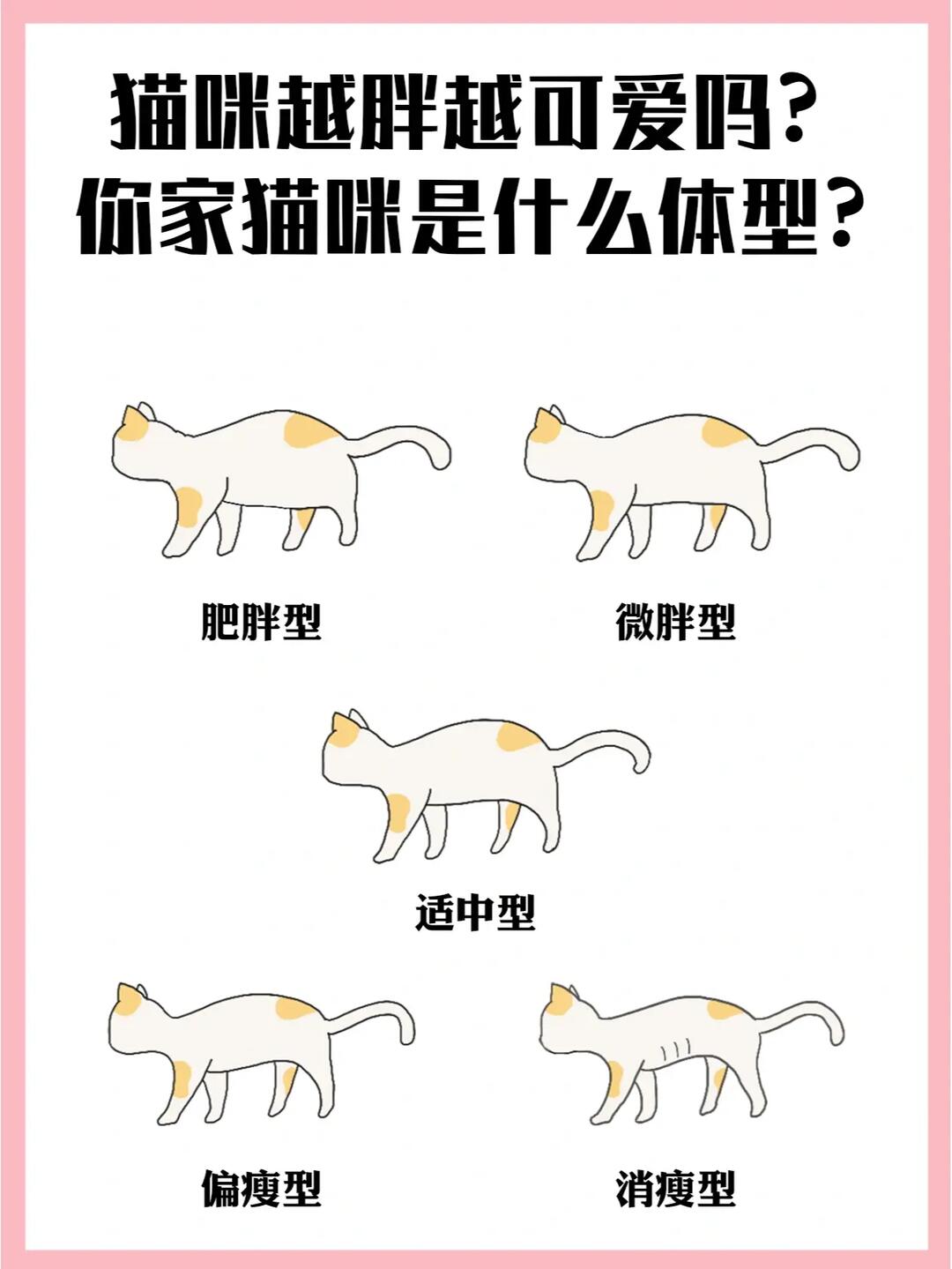 猫咪越胖越可爱吗?
你家猫咪是什么体型?

肥胖型

微胖型

适中型

偏瘦型

消瘦型