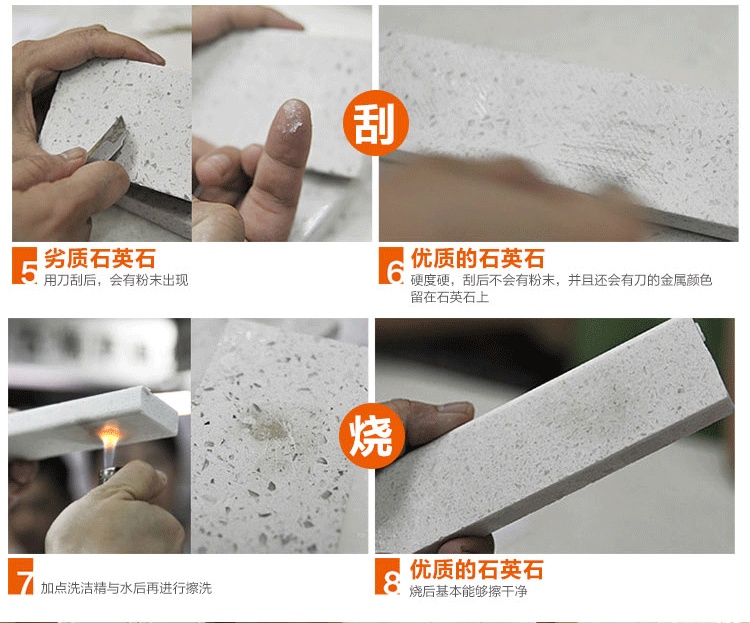 刮

5 劣质石英石
用刀刮后，会有粉末出现

6 优质的石英石
硬度硬，刮后不会有粉末，并且还会有刀的金属颜色留在石英石上

烧

7 加点洗洁精与水后再进行擦洗

8 优质的石英石
烧后基本能够擦干净