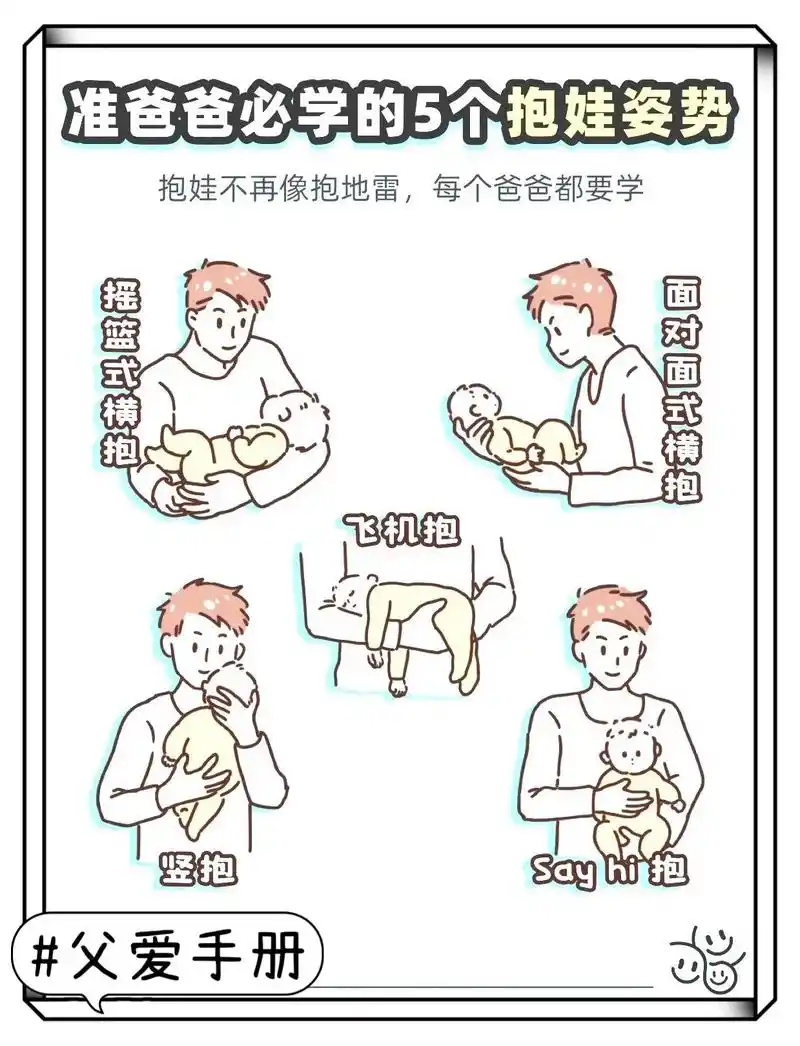 准爸爸必学的5个抱娃姿势

抱娃不再像抱地雷，每个爸爸都要学

摇篮式横抱

面对面式横抱

飞机抱

竖抱

Say hi 抱

#父爱手册