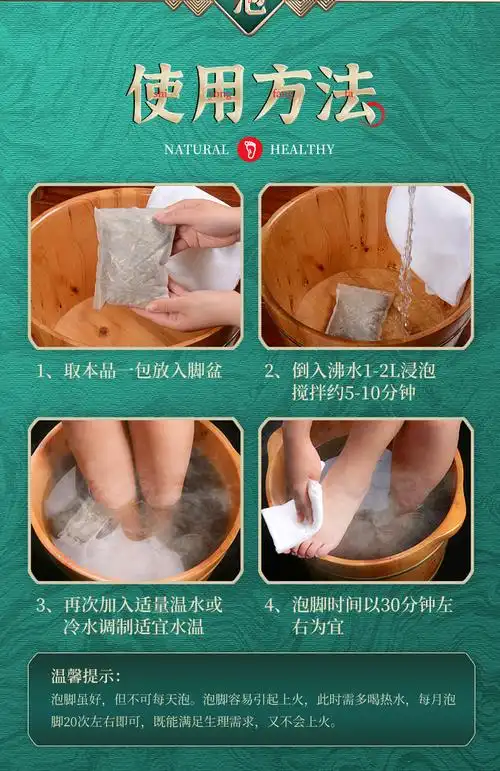 泡

使用方法

NATURAL HEALTHY

1、取本品一包放入脚盆

2、倒入沸水1-2L浸泡搅拌约5-10分钟

3、再次加入适量温水或冷水调制适宜水温

4、泡脚时间以30分钟左右为宜

温馨提示：

泡脚虽好，但不可每天泡。泡脚容易引起上火，此时需多喝热水，每月泡脚20次左右即可，既能满足生理需求，又不会上火。