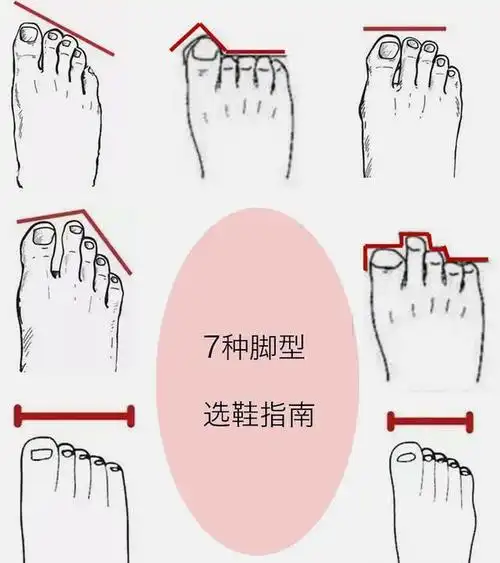 7种脚型

选鞋指南