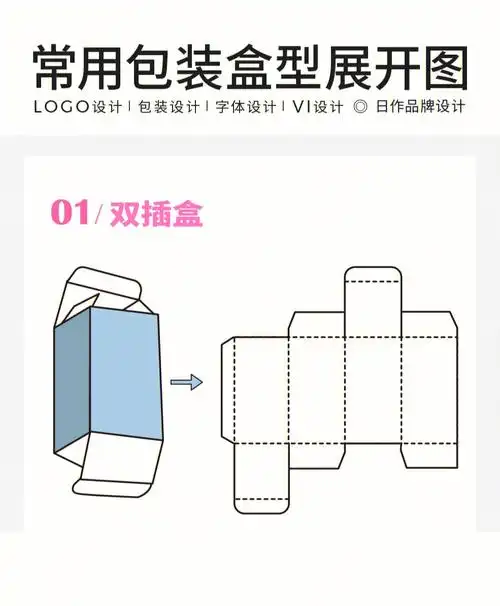 常用包装盒型展开图

LOGO设计 | 包装设计 | 字体设计 | VI设计 ◎ 日作品牌设计

01/ 双插盒