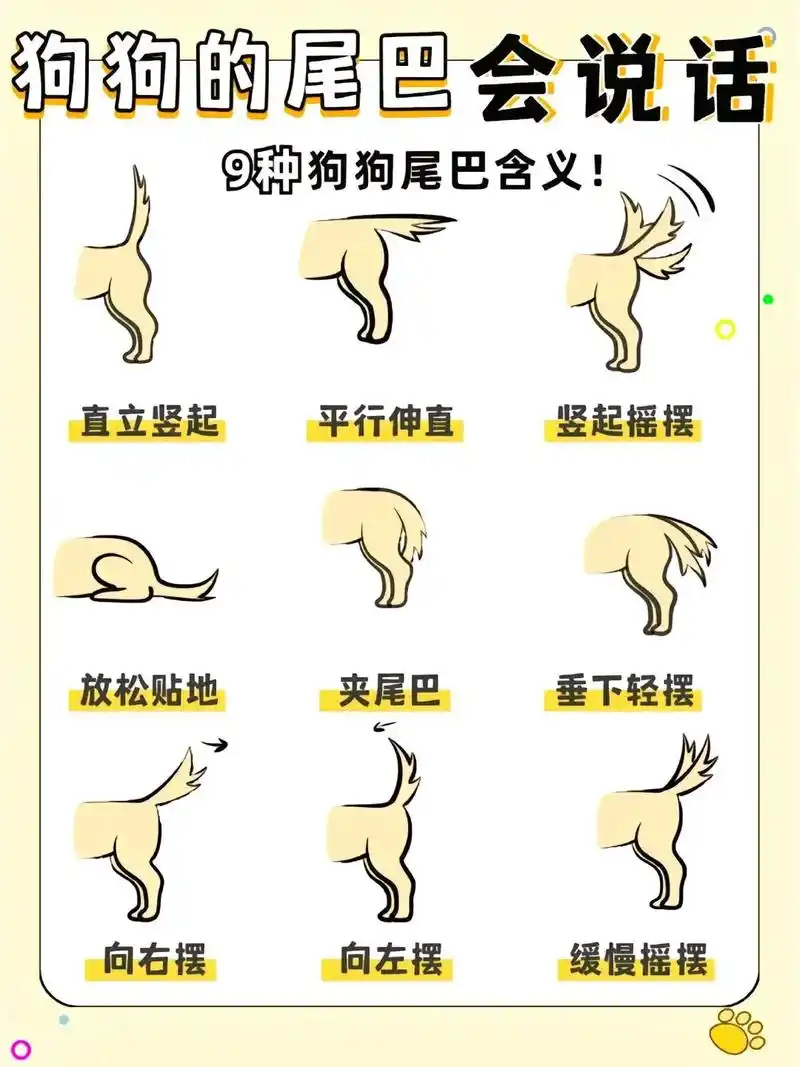 狗狗的尾巴会说话

9种狗狗尾巴含义！

直立竖起

平行伸直

竖起摇摆

放松贴地

夹尾巴

垂下轻摆

向右摆

向左摆

缓慢摇摆