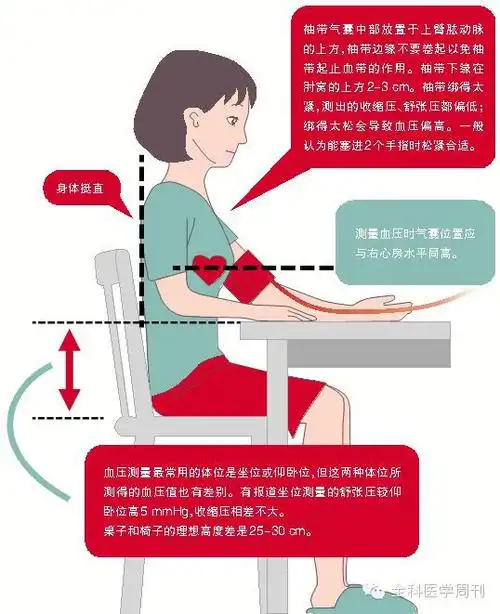 袖带气囊中部放置于上臂肱动脉的上方，袖带边缘不要卷起以免袖带起止血带的作用。袖带下缘在肘窝的上方2-3 cm。袖带绑得太紧，测出的收缩压、舒张压都偏低；绑得太松会导致血压偏高。一般认为能塞进2个手指时松紧合适。

身体挺直

测量血压时气囊位置应与右心房水平同高。

血压测量最常用的体位是坐位或仰卧位，但这两种体位所测得的血压值也有差别。有报道坐位测量的舒张压较仰卧位高5 mmHg，收缩压相差不大。
桌子和椅子的理想高度差是25-30 cm。

全科医学周刊