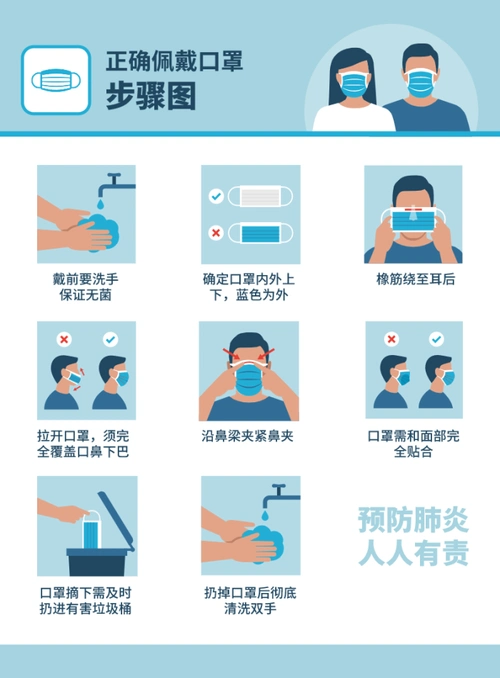 正确佩戴口罩
步骤图

戴前要洗手
保证无菌

确定口罩内外上下，蓝色为外

橡筋绕至耳后

拉开口罩，须完全覆盖口鼻下巴

沿鼻梁夹紧鼻夹

口罩需和面部完全贴合

口罩摘下需及时扔进有害垃圾桶

扔掉口罩后彻底清洗双手

预防肺炎
人人有责