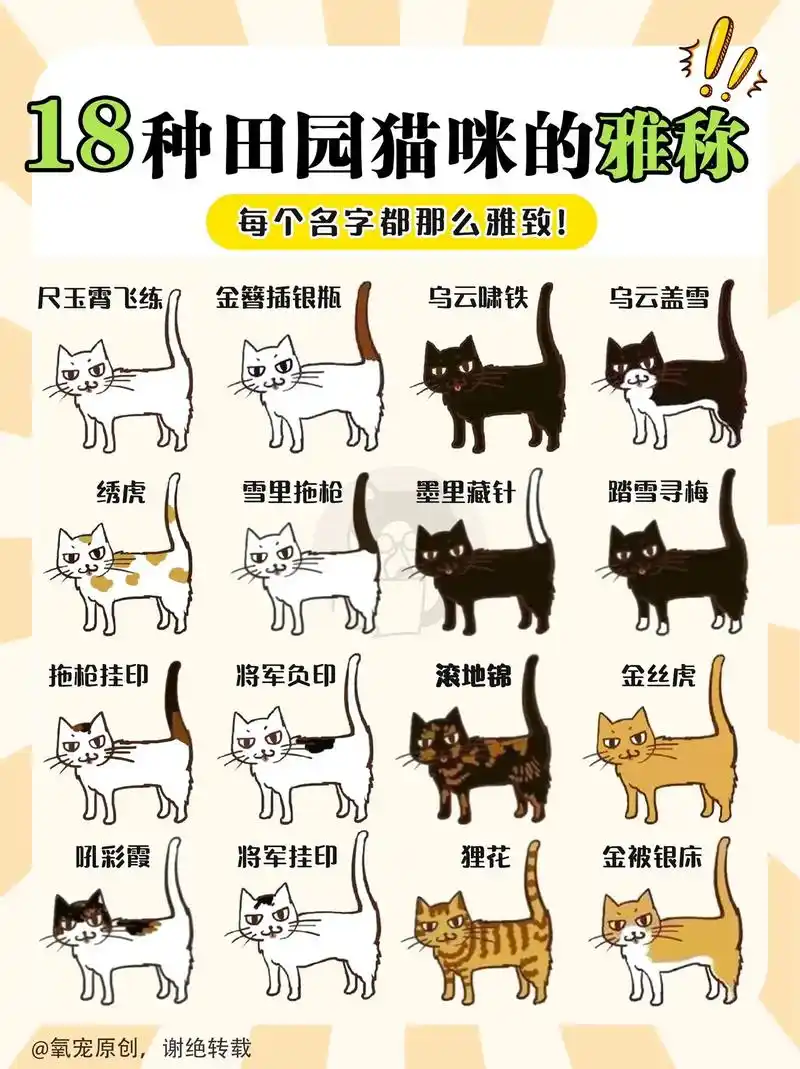 18种田园猫咪的雅称

每个名字都那么雅致！

尺玉霄飞练

金簪插银瓶

乌云啸铁

乌云盖雪

绣虎

雪里拖枪

墨里藏针

踏雪寻梅

拖枪挂印

将军负印

滚地锦

金丝虎

吼彩霞

将军挂印

狸花

金被银床

@氧宠原创，谢绝转载