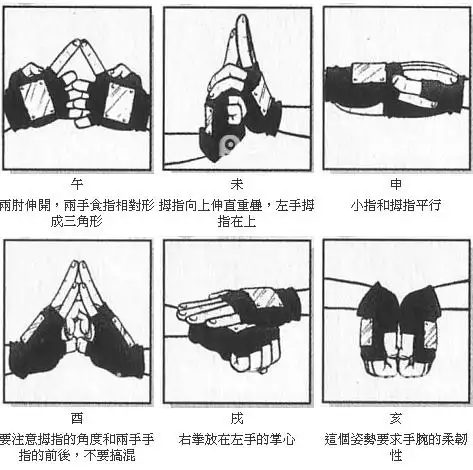 午
兩肘伸開，兩手食指相對形成三角形

未
拇指向上伸直重疊，左手拇指在上

申
小指和拇指平行

酉
要注意拇指的角度和兩手手指的前後，不要搞混

戌
右拳放在左手的掌心

亥
這個姿勢要求手腕的柔韌性