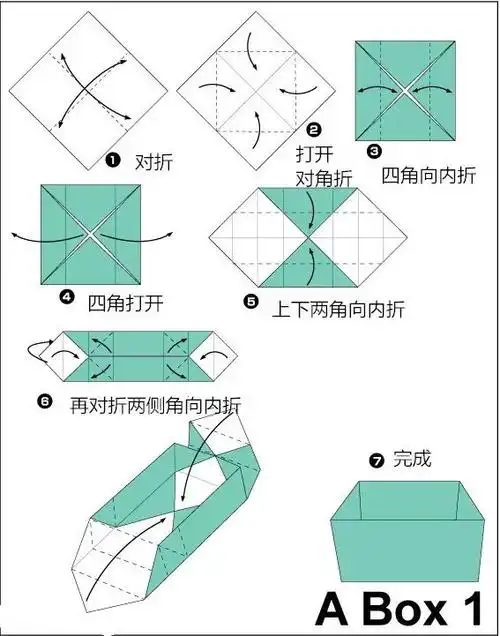 ❶ 对折

❷ 打开 对角折

❸ 四角向内折

❹ 四角打开

❺ 上下两角向内折

❻ 再对折两侧角向内折

❼ 完成

A Box 1