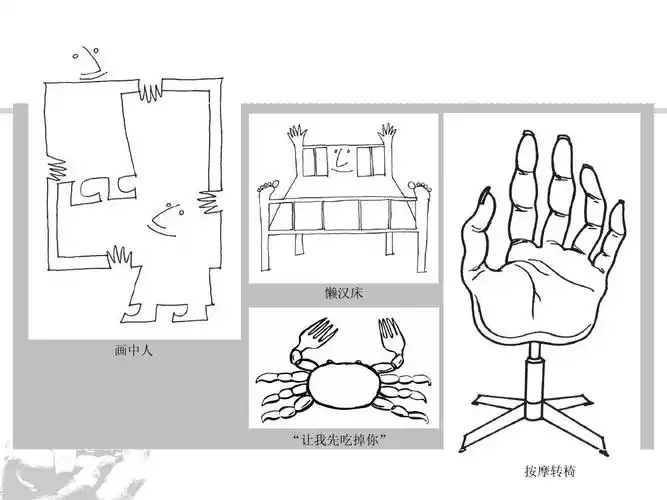 画中人

懒汉床

“让我先吃掉你”

按摩转椅