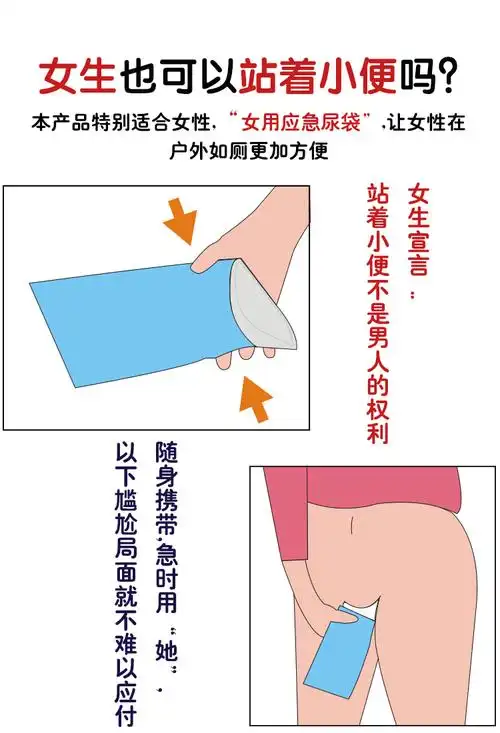 女生也可以站着小便吗?

本产品特别适合女性,“女用应急尿袋”,让女性在户外如厕更加方便

女生宣言:

站着小便不是男人的权利

随身携带,急时用“她”,

以下尴尬局面就不难以应付