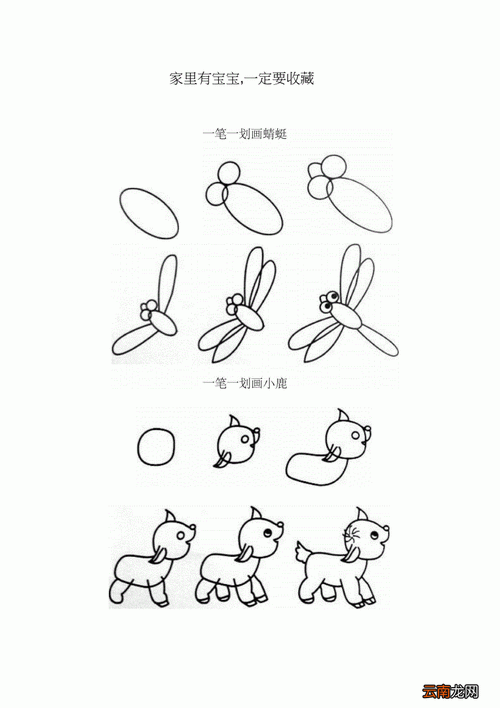 家里有宝宝,一定要收藏

一笔一划画蜻蜓

一笔一划画小鹿

云南龙网