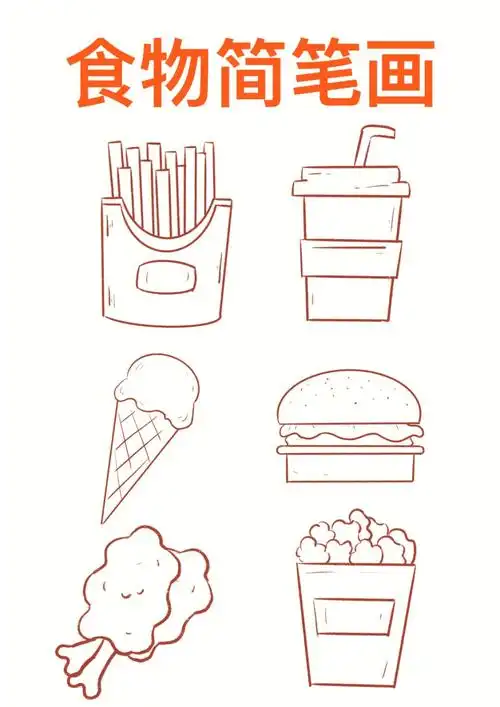 食物简笔画