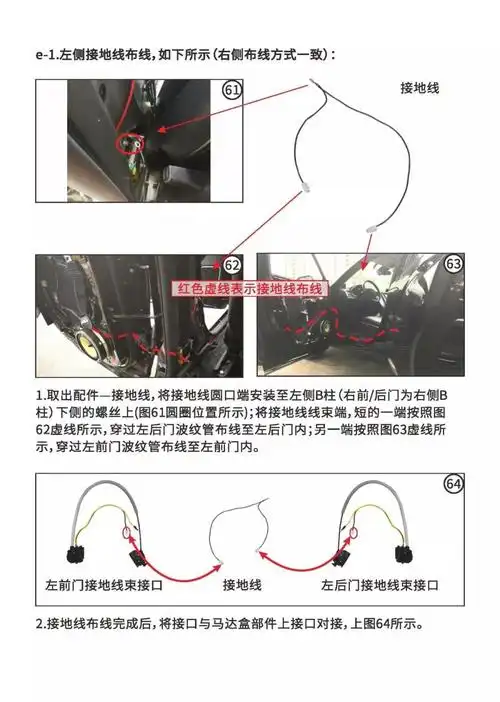 e-1.左侧接地线布线，如下所示（右侧布线方式一致）：

61

接地线

62

红色虚线表示接地线布线

63

1.取出配件—接地线，将接地线圆口端安装至左侧B柱（右前/后门为右侧B柱）下侧的螺丝上(图61圆圈位置所示)；将接地线线束端，短的一端按照图62虚线所示，穿过左后门波纹管布线至左后门内；另一端按照图63虚线所示，穿过左前门波纹管布线至左前门内。

64

左前门接地线束接口

接地线

左后门接地线束接口

2.接地线布线完成后，将接口与马达盒部件上接口对接，上图64所示。