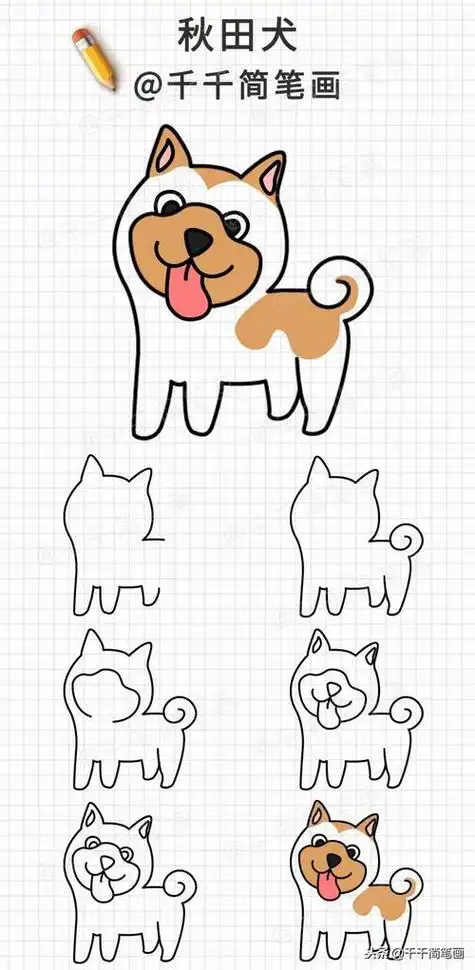 秋田犬
@千千简笔画

头条 @千千简笔画