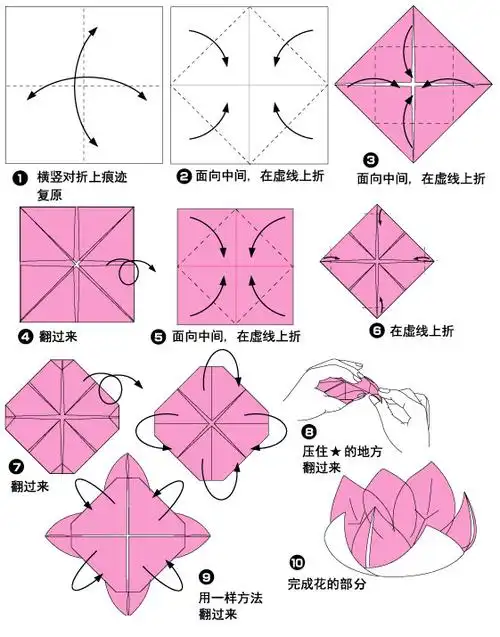 ❶ 横竖对折上痕迹复原

❷ 面向中间，在虚线上折

❸ 面向中间，在虚线上折

❹ 翻过来

❺ 面向中间，在虚线上折

❻ 在虚线上折

❼ 翻过来

❽ 压住★的地方翻过来

❾ 用一样方法翻过来

❿ 完成花的部分