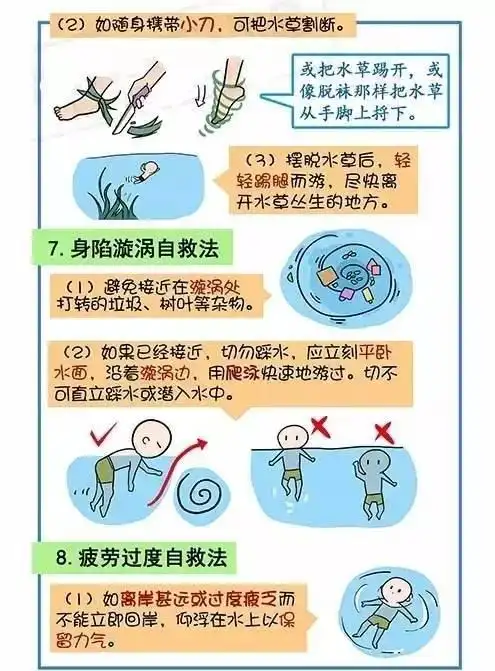 （2）如随身携带小刀，可把水草割断。

或把水草踢开，或像脱袜那样把水草从手脚上捋下。

（3）摆脱水草后，轻轻踢腿而游，尽快离开水草丛生的地方。

7. 身陷漩涡自救法

（1）避免接近在漩涡处打转的垃圾、树叶等杂物。

（2）如果已经接近，切勿踩水，应立刻平卧水面，沿着漩涡边，用爬泳快速地游过。切不可直立踩水或潜入水中。

8. 疲劳过度自救法

（1）如离岸甚远或过度疲乏而不能立即回岸，仰浮在水上以保留力气。