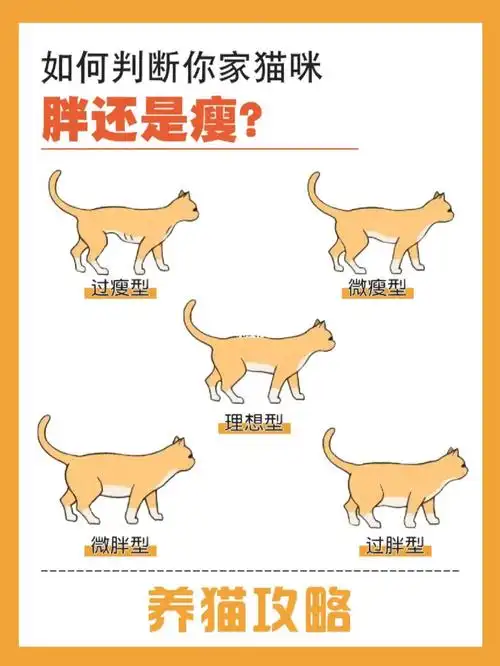 如何判断你家猫咪
胖还是瘦?

过瘦型

微瘦型

理想型

微胖型

过胖型

养猫攻略