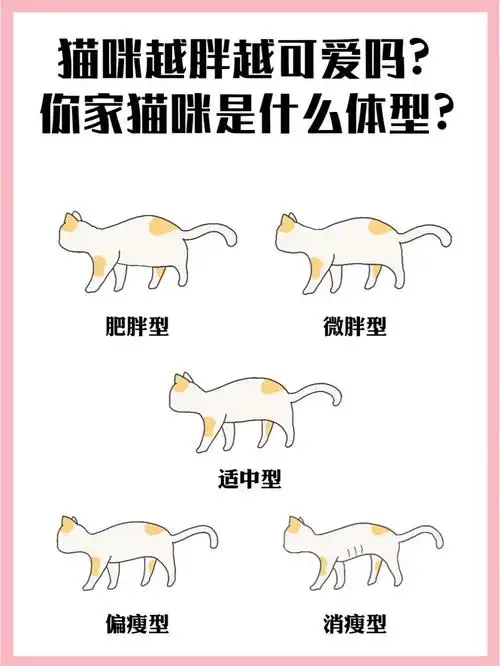 猫咪越胖越可爱吗？
你家猫咪是什么体型？

肥胖型

微胖型

适中型

偏瘦型

消瘦型