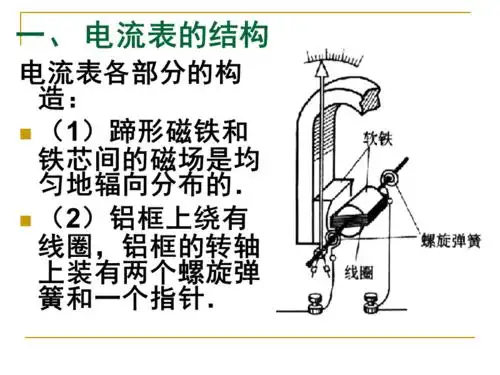 一、电流表的结构

电流表各部分的构造：

（1）蹄形磁铁和铁芯间的磁场是均匀地辐向分布的.

（2）铝框上绕有线圈，铝框的转轴上装有两个螺旋弹簧和一个指针.

软铁

螺旋弹簧

线圈