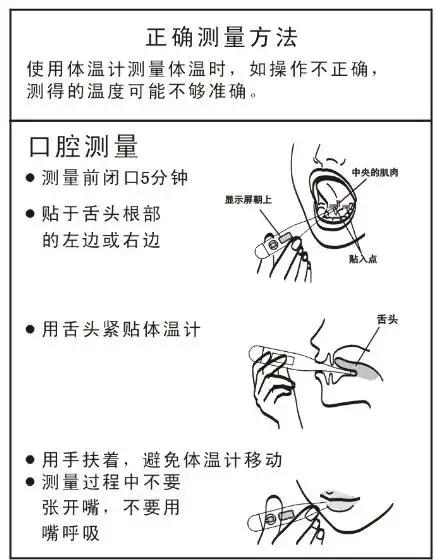 正确测量方法

使用体温计测量体温时，如操作不正确，测得的温度可能不够准确。

口腔测量

● 测量前闭口5分钟

● 贴于舌头根部的左边或右边

中央的肌肉

显示屏朝上

贴入点

● 用舌头紧贴体温计

舌头

● 用手扶着，避免体温计移动

● 测量过程中不要张开嘴，不要用嘴呼吸